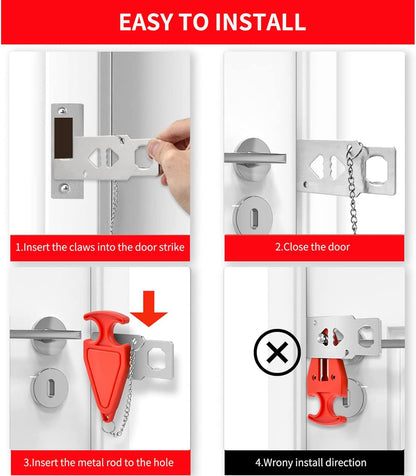 EASY TO INSTALL

1.Insert the claws into the door strike

2.Close the door

3.Insert the metal rod to the hole

4.Wrony install direction